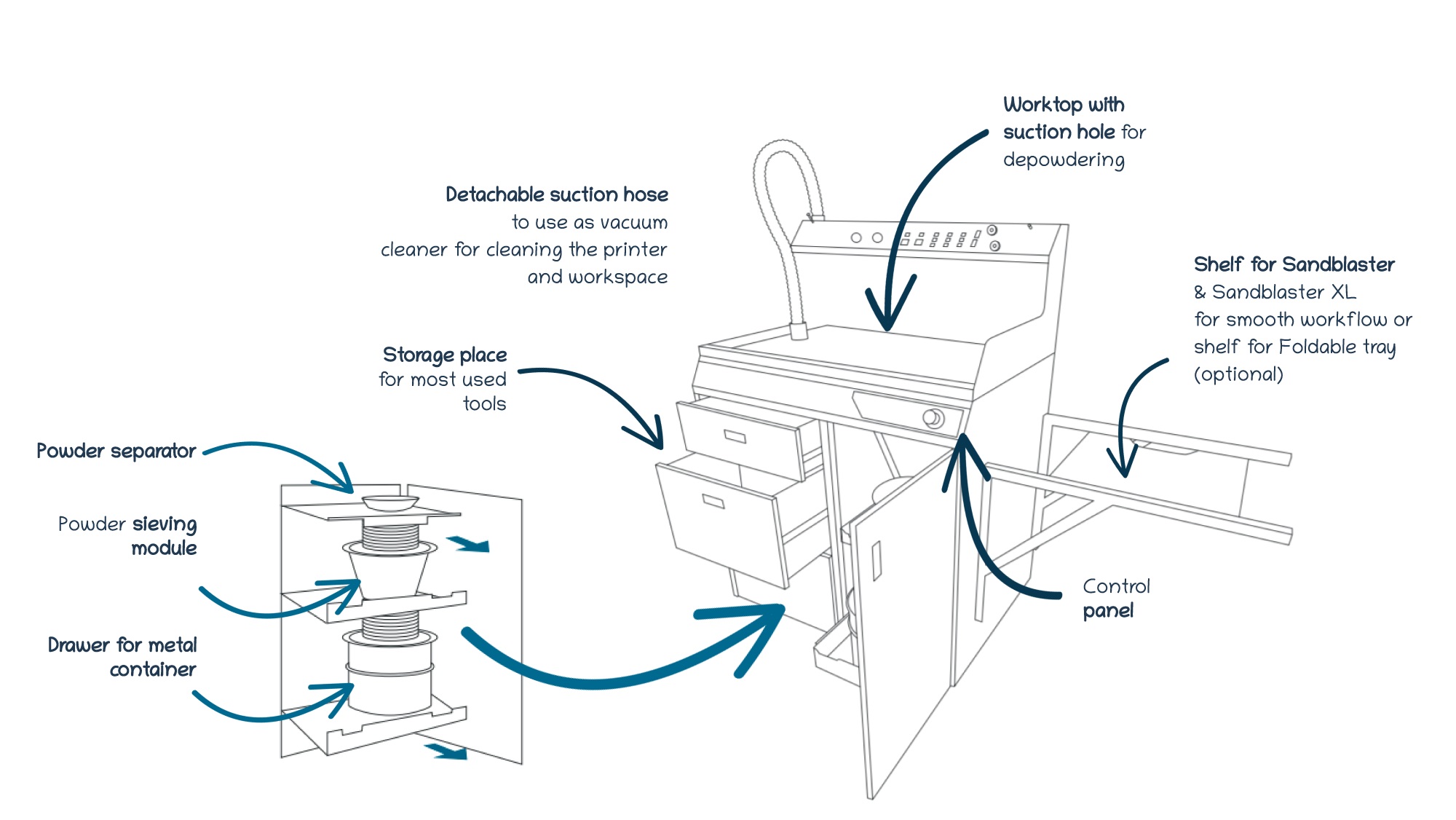 Worktop with suction hole for depowdering

Detachable suction hose to use as vacuum cleaner for cleaning the printer and workspace

Shelf for Sandblaster & Sandblaster XL for smooth workflow or shelf for Foldable tray (optional)

Storage place for most used tools

Powder separator

Powder sieving module

Drawer for metal container

Control panel